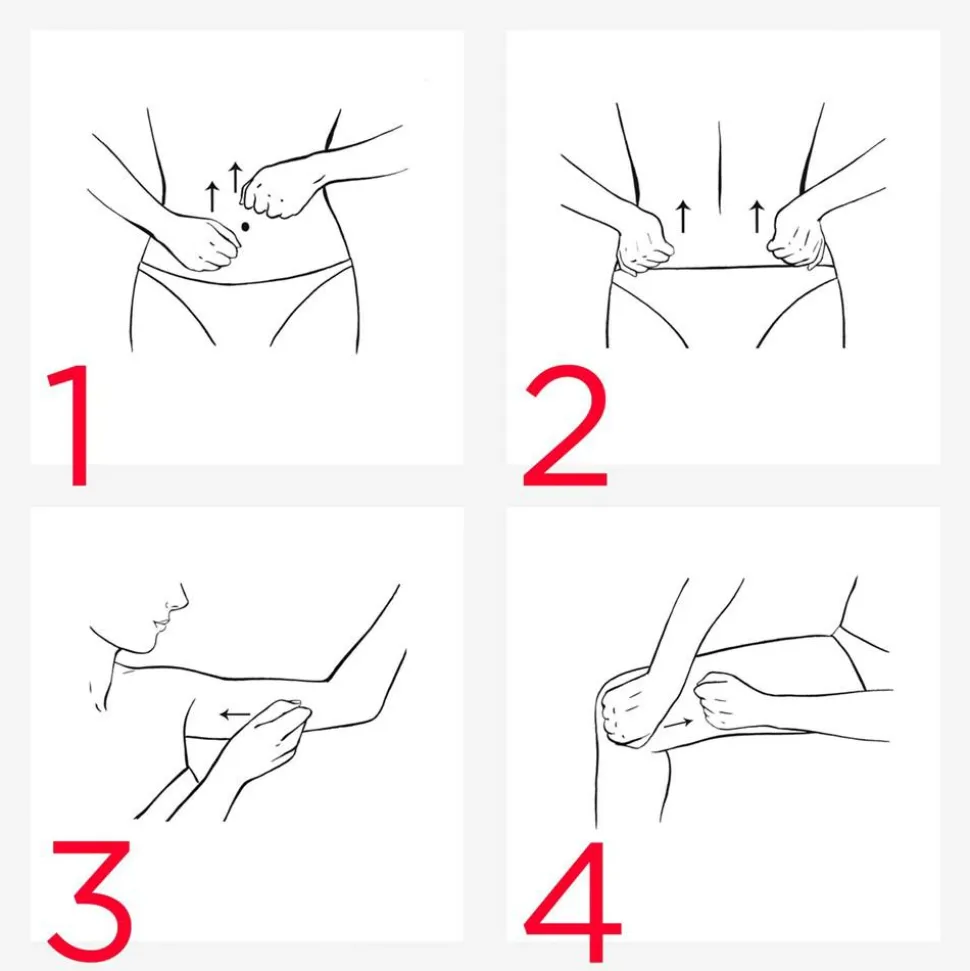 1

2

3

4